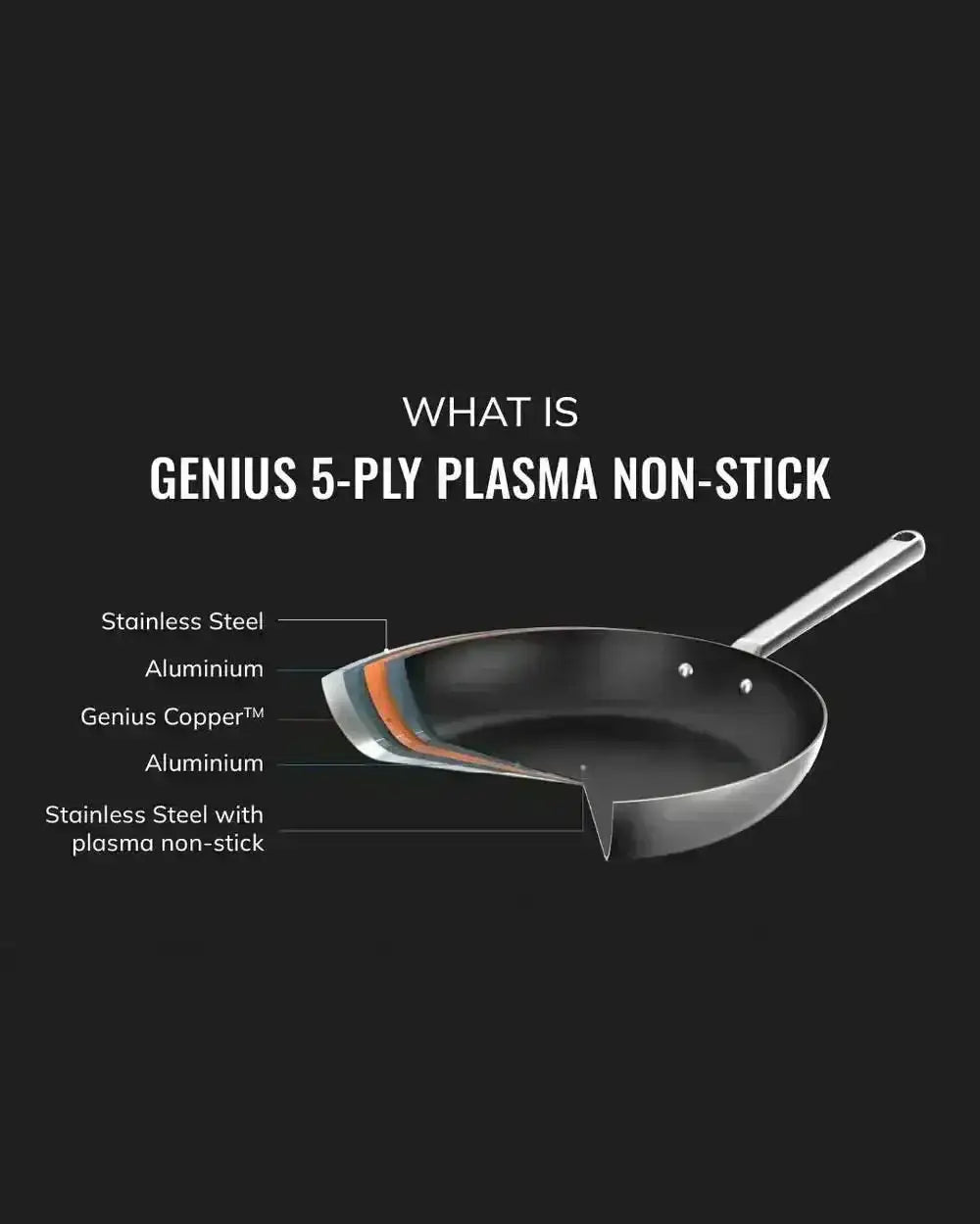 WHAT IS
GENIUS 5-PLY PLASMA NON-STICK

Stainless Steel
Aluminium
Genius Copper™
Aluminium
Stainless Steel with plasma non-stick