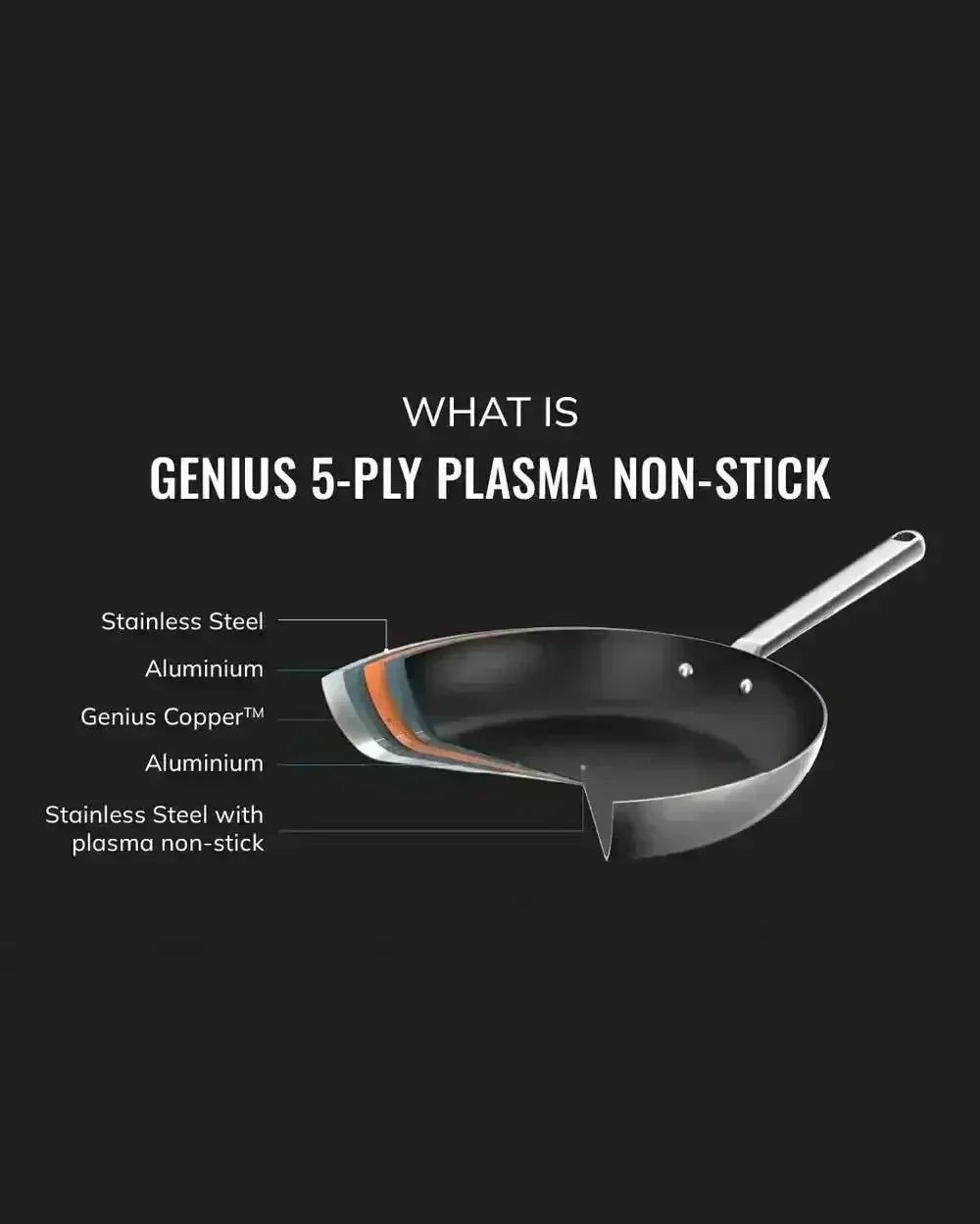 WHAT IS
GENIUS 5-PLY PLASMA NON-STICK

Stainless Steel
Aluminium
Genius Copper™
Aluminium
Stainless Steel with plasma non-stick