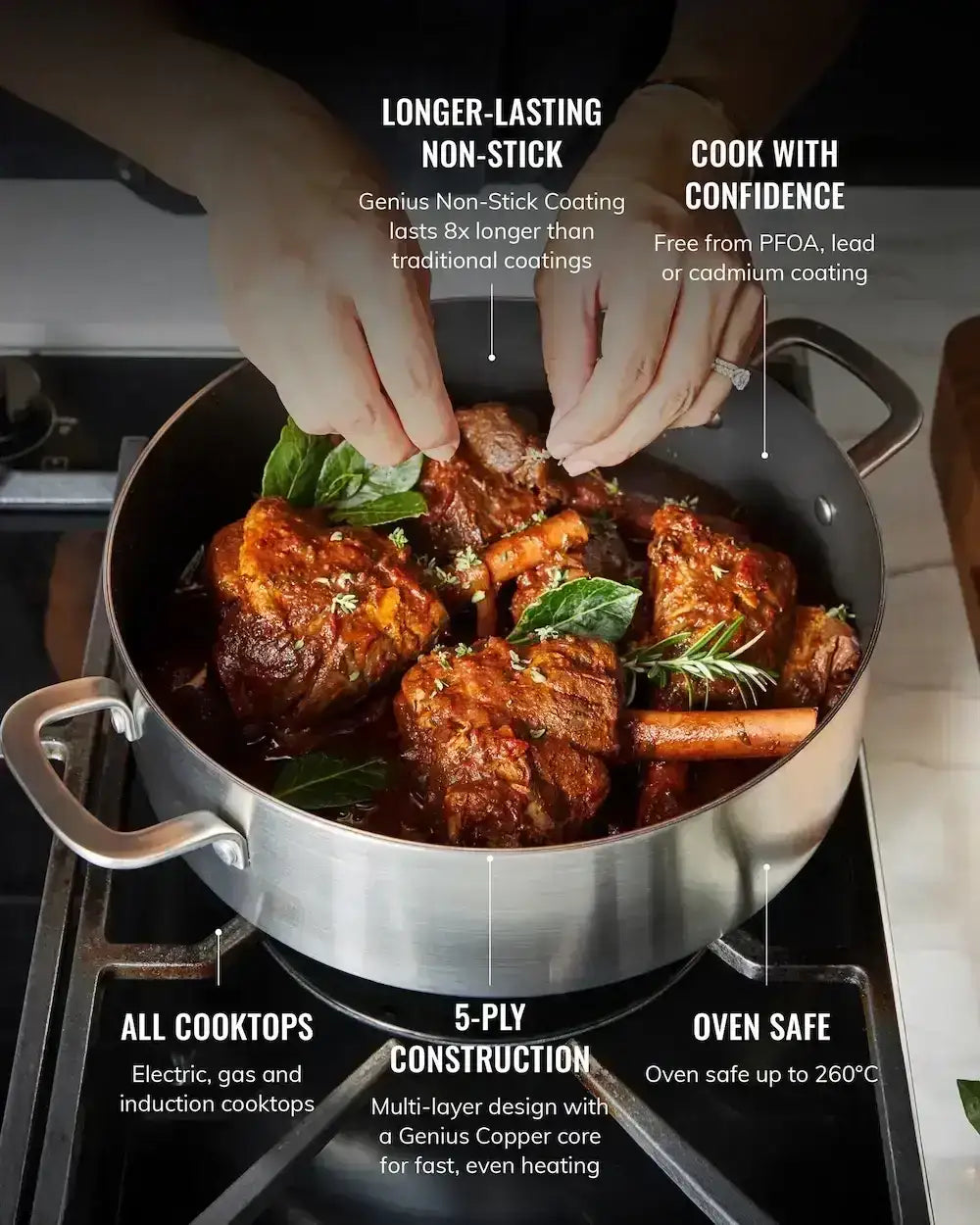 LONGER-LASTING NON-STICK

Genius Non-Stick Coating lasts 8x longer than traditional coatings

COOK WITH CONFIDENCE

Free from PFOA, lead or cadmium coating

ALL COOKTOPS

Electric, gas and induction cooktops

5-PLY CONSTRUCTION

Multi-layer design with a Genius Copper core for fast, even heating

OVEN SAFE

Oven safe up to 260°C