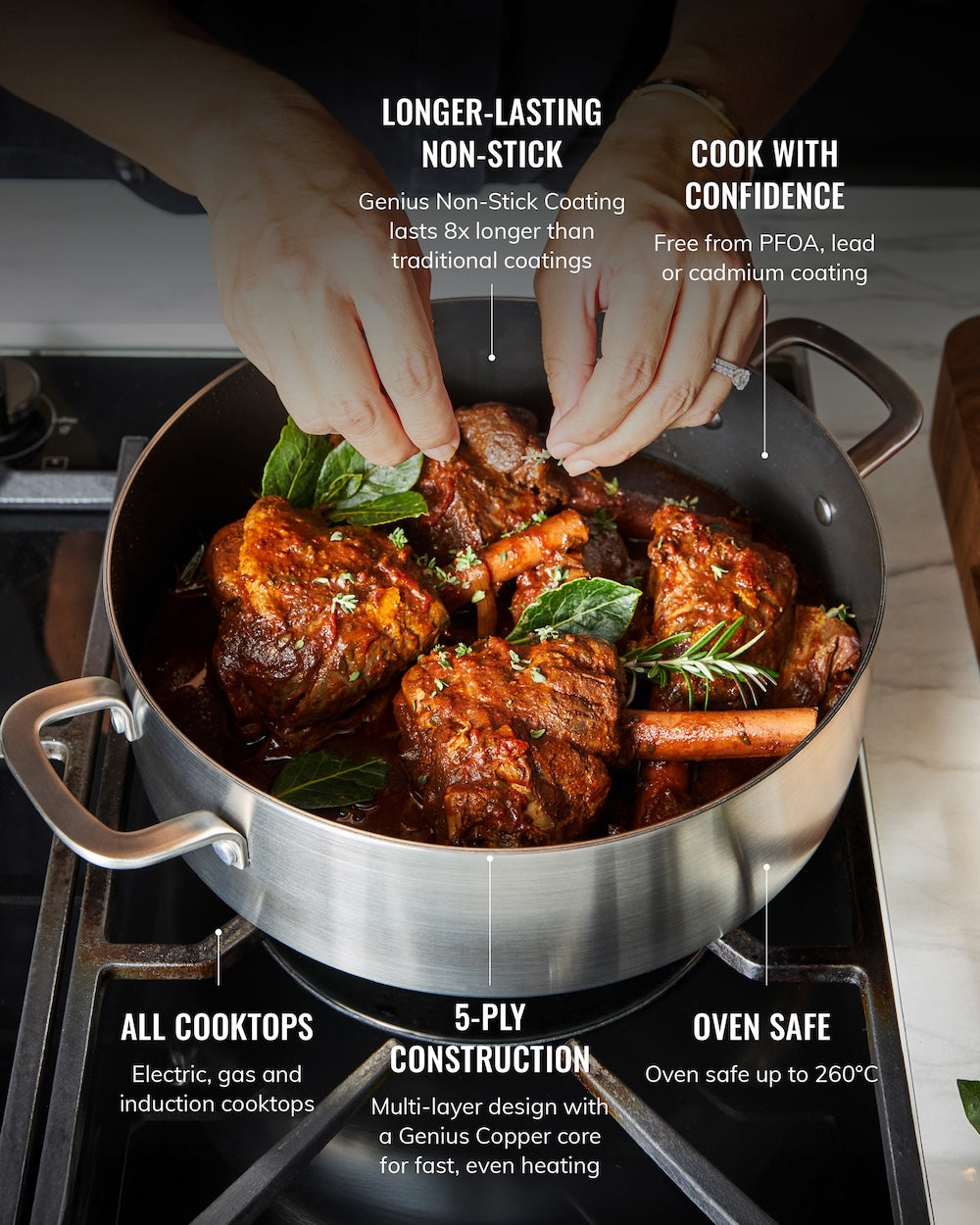 LONGER-LASTING NON-STICK

Genius Non-Stick Coating lasts 8x longer than traditional coatings

COOK WITH CONFIDENCE

Free from PFOA, lead or cadmium coating

ALL COOKTOPS

Electric, gas and induction cooktops

5-PLY CONSTRUCTION

Multi-layer design with a Genius Copper core for fast, even heating

OVEN SAFE

Oven safe up to 260°C