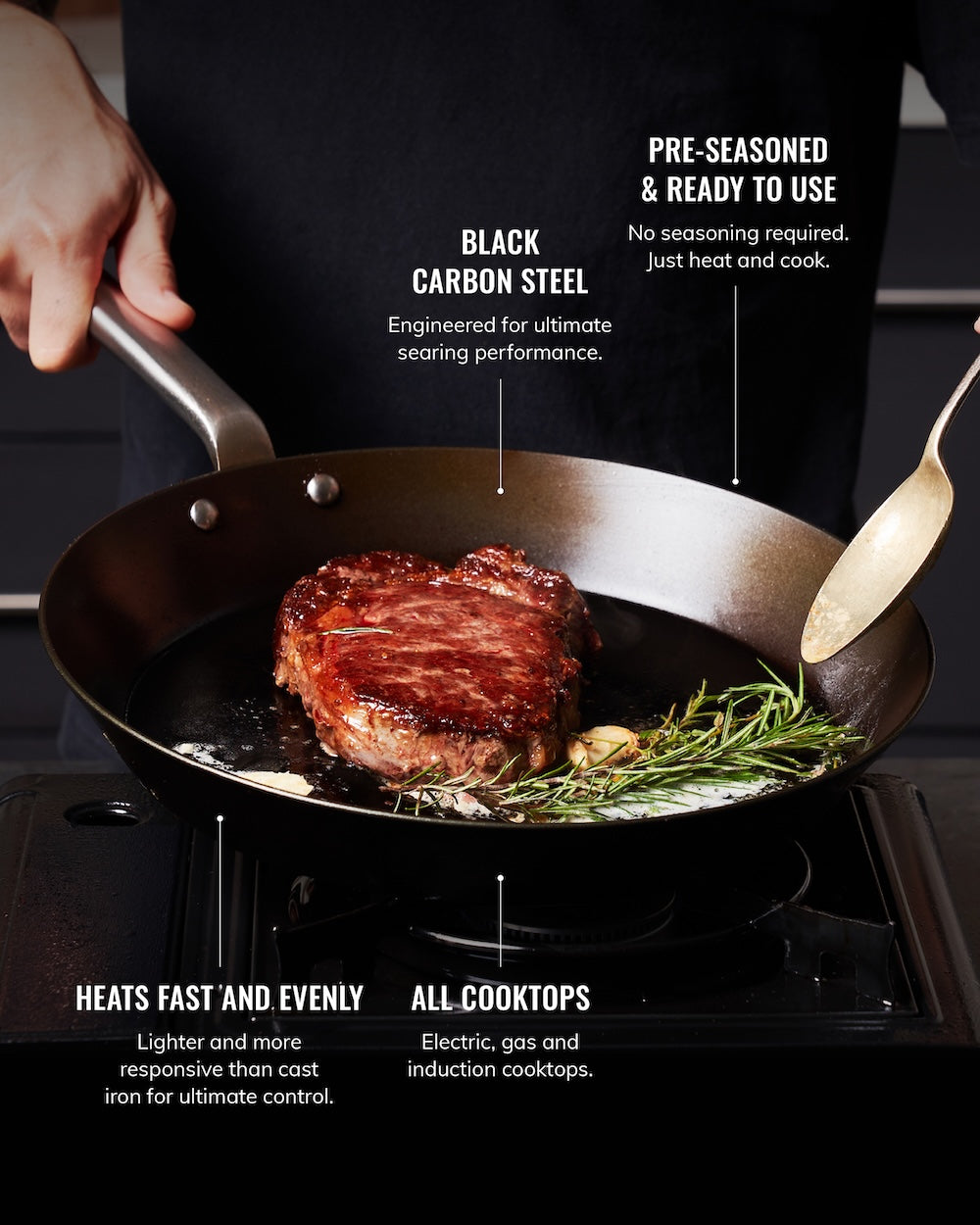 PRE-SEASONED & READY TO USE

No seasoning required. Just heat and cook.

BLACK CARBON STEEL

Engineered for ultimate searing performance.

HEATS FAST AND EVENLY

Lighter and more responsive than cast iron for ultimate control.

ALL COOKTOPS

Electric, gas and induction cooktops.