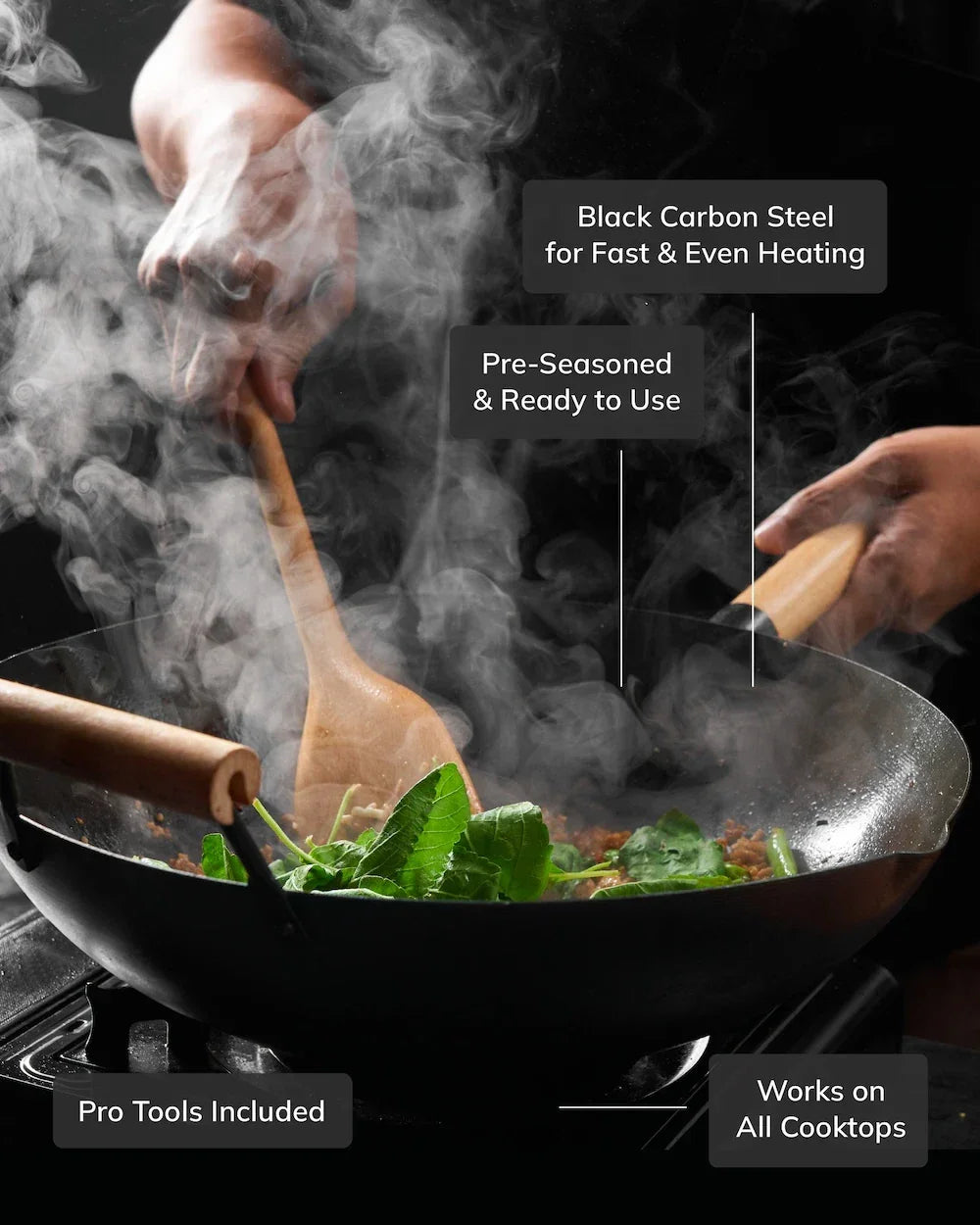 Black Carbon Steel for Fast & Even Heating

Pre-Seasoned & Ready to Use

Pro Tools Included

Works on All Cooktops