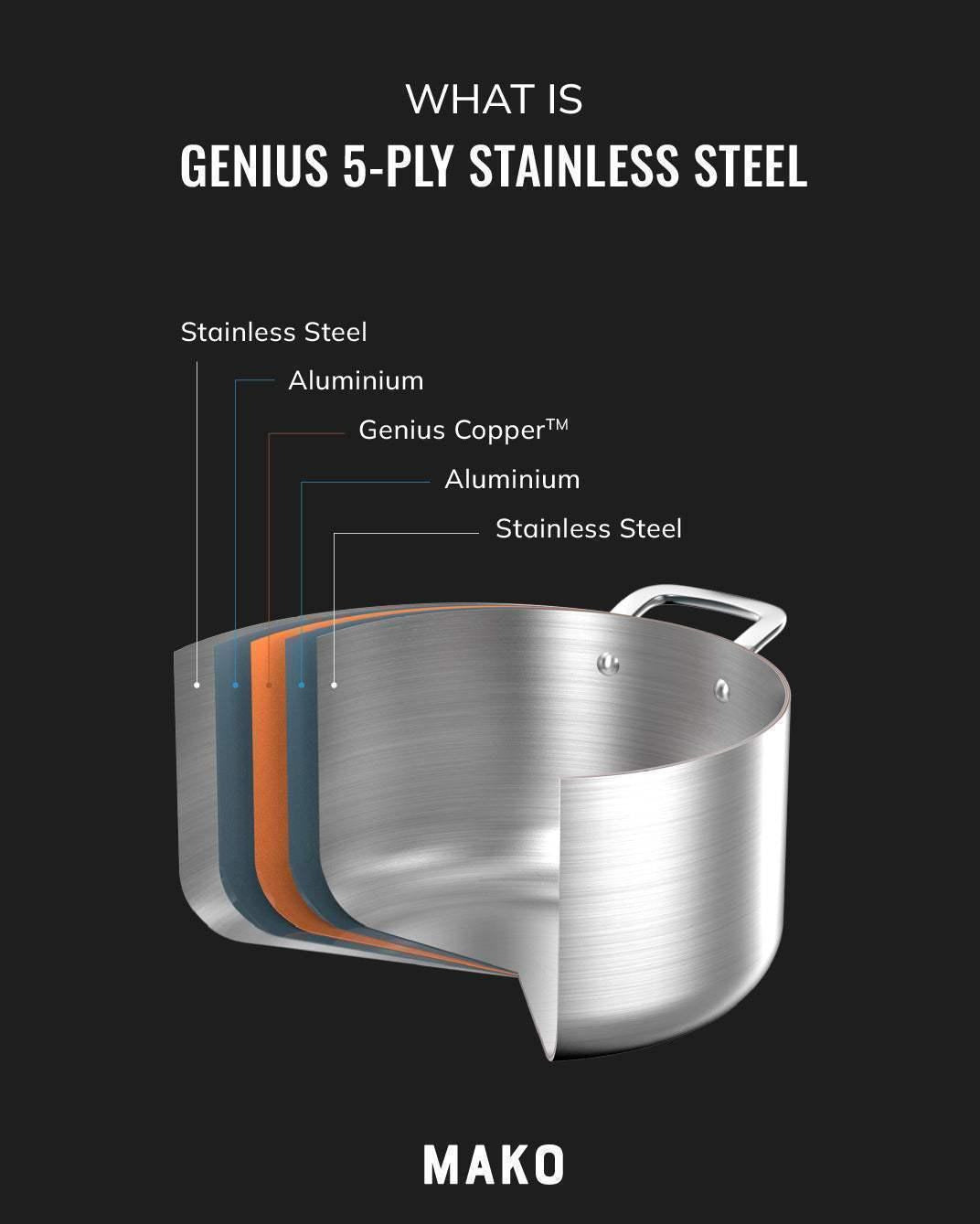 WHAT IS
GENIUS 5-PLY STAINLESS STEEL

Stainless Steel
Aluminium
Genius Copper™
Aluminium
Stainless Steel

MAKO