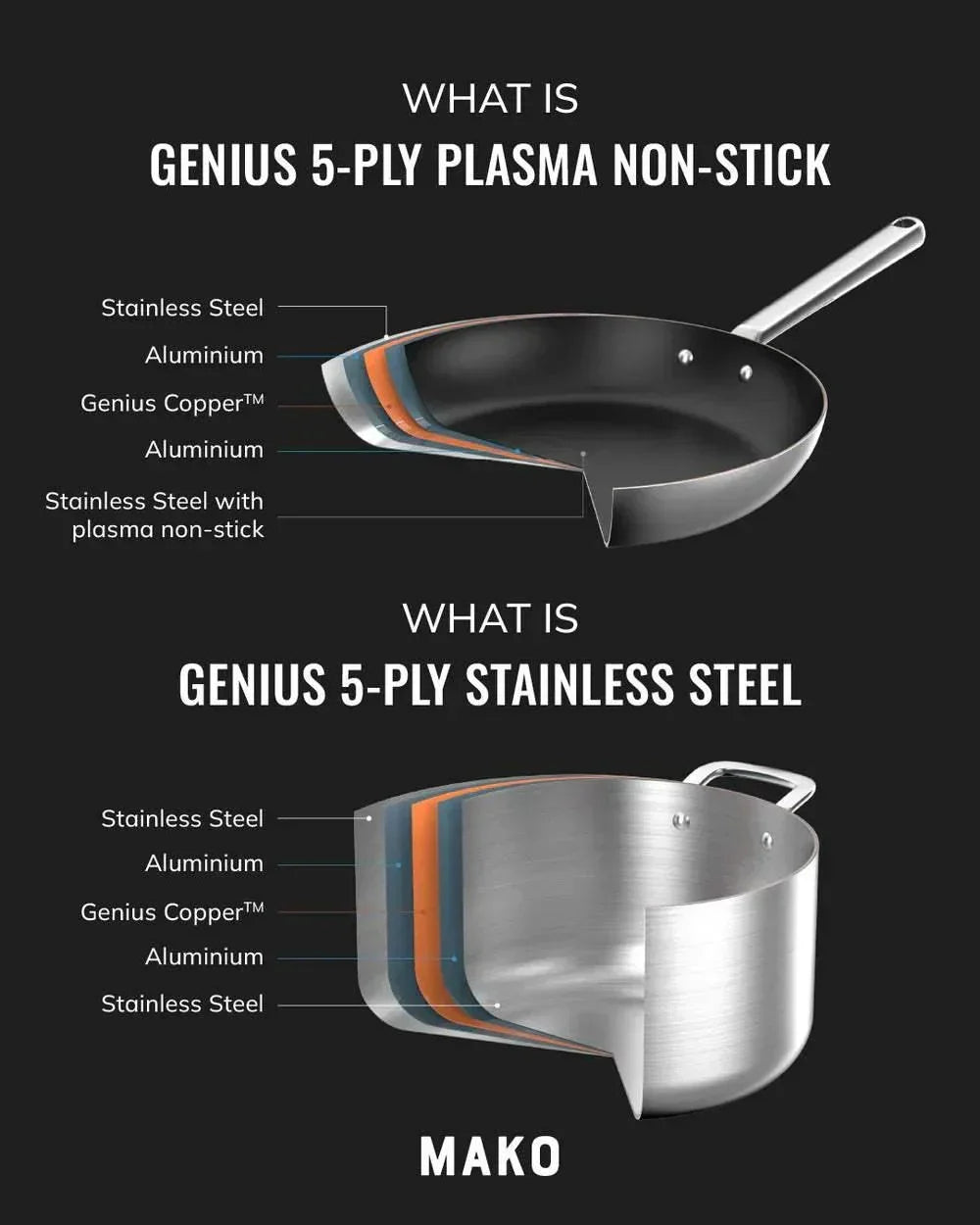 WHAT IS
GENIUS 5-PLY PLASMA NON-STICK

Stainless Steel
Aluminium
Genius Copper™
Aluminium
Stainless Steel with plasma non-stick

WHAT IS
GENIUS 5-PLY STAINLESS STEEL

Stainless Steel
Aluminium
Genius Copper™
Aluminium
Stainless Steel

MAKO