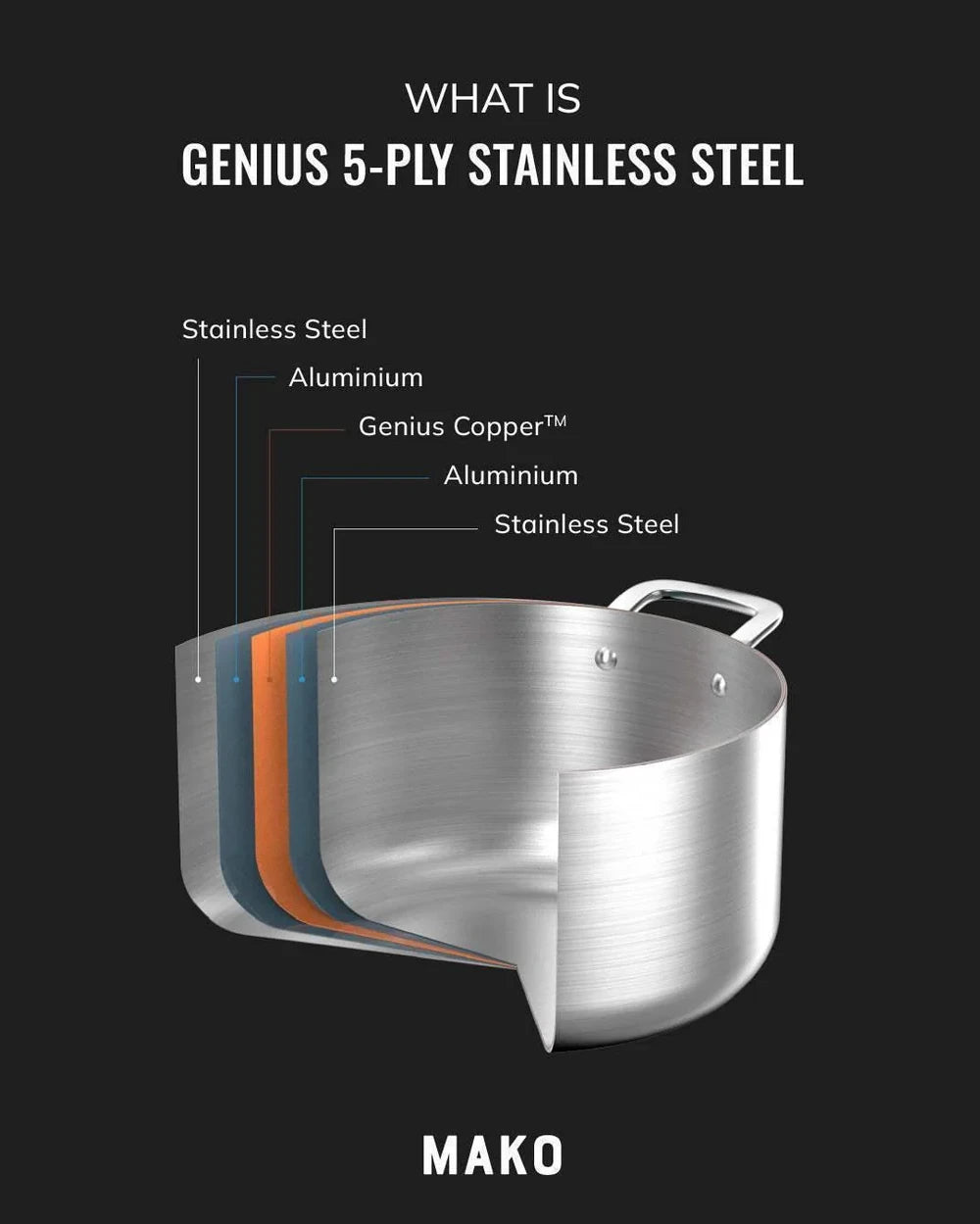 WHAT IS
GENIUS 5-PLY STAINLESS STEEL

Stainless Steel
Aluminium
Genius Copper™
Aluminium
Stainless Steel

MAKO